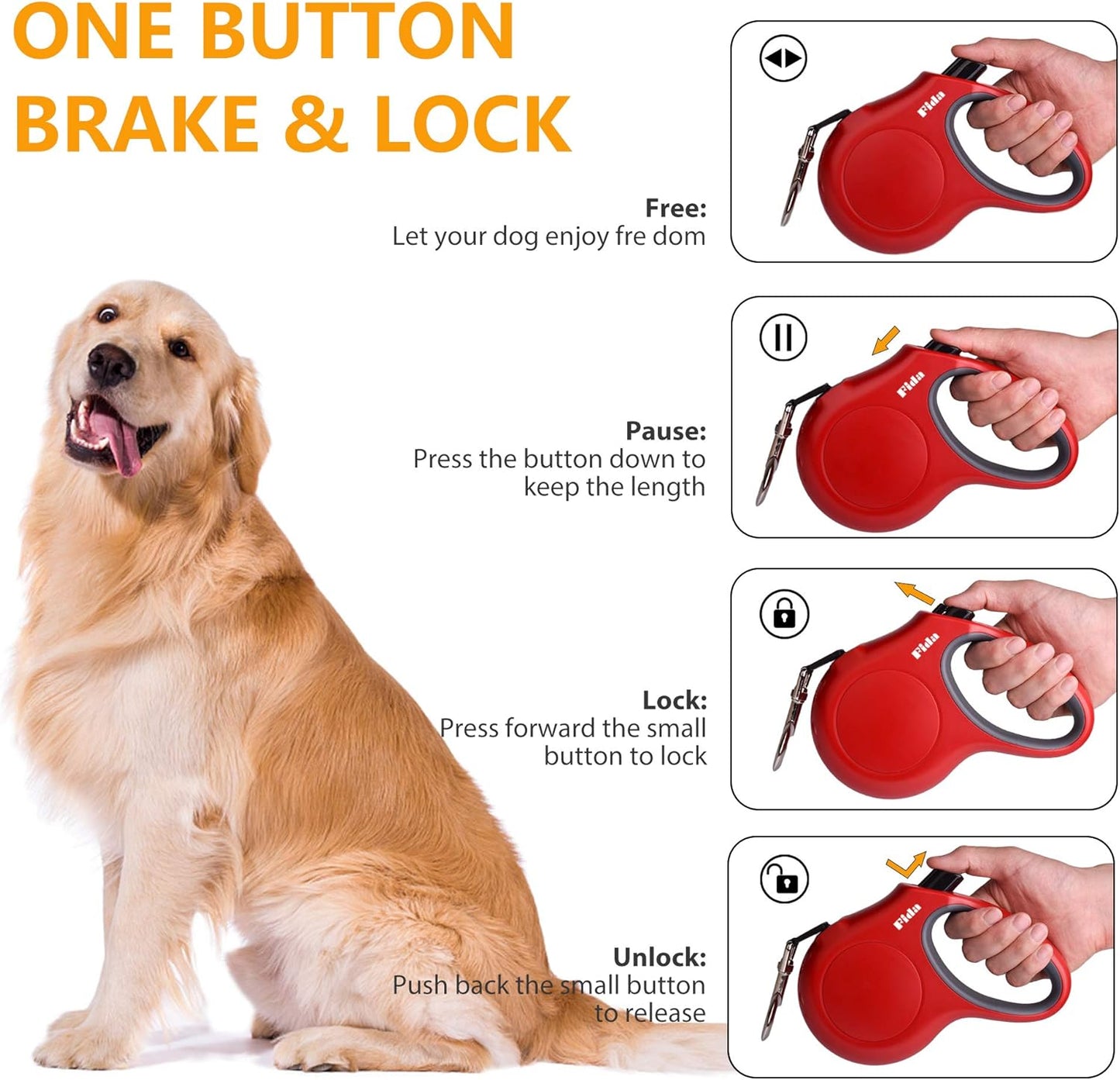 ONE BUTTON BRAKE & LOCK

Free:
Let your dog enjoy fre dom

Fida

Pause:
Press the button down to keep the length

Fida

Lock:
Press forward the small button to lock

Fida

Unlock:
Push back the small button to release

Fida